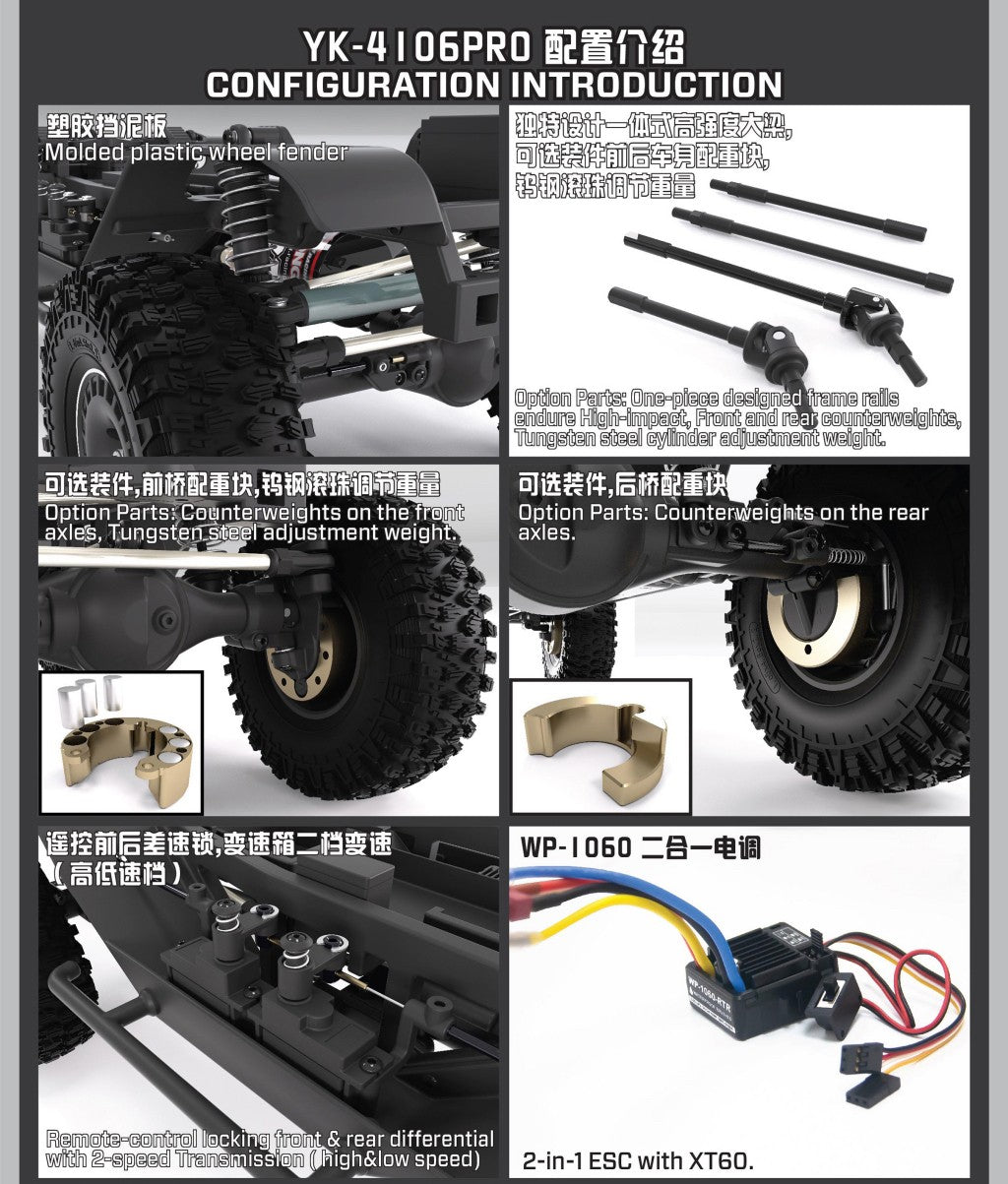 YK-4106PRO 配置介绍
CONFIGURATION INTRODUCTION

塑胶挡泥板
Molded plastic wheel fender

独特设计一体式高强度大梁,
可选装件前后车身配重块,
钨钢滚珠调节重量

Option Parts: One-piece designed frame rails endure High-impact, Front and rear counterweights, Tungsten steel cylinder adjustment weight.

可选装件,前桥配重块,钨钢滚珠调节重量
Option Parts: Counterweights on the front axles, Tungsten steel adjustment weight.

可选装件,后桥配重块
Option Parts: Counterweights on the rear axles.

遥控前后差速锁,变速箱二档变速
(高低速档)

Remote-control locking front & rear differential with 2-speed Transmission ( high&low speed)

WP-1060 二合一电调

WP-1060-RTR

2-in-1 ESC with XT60.