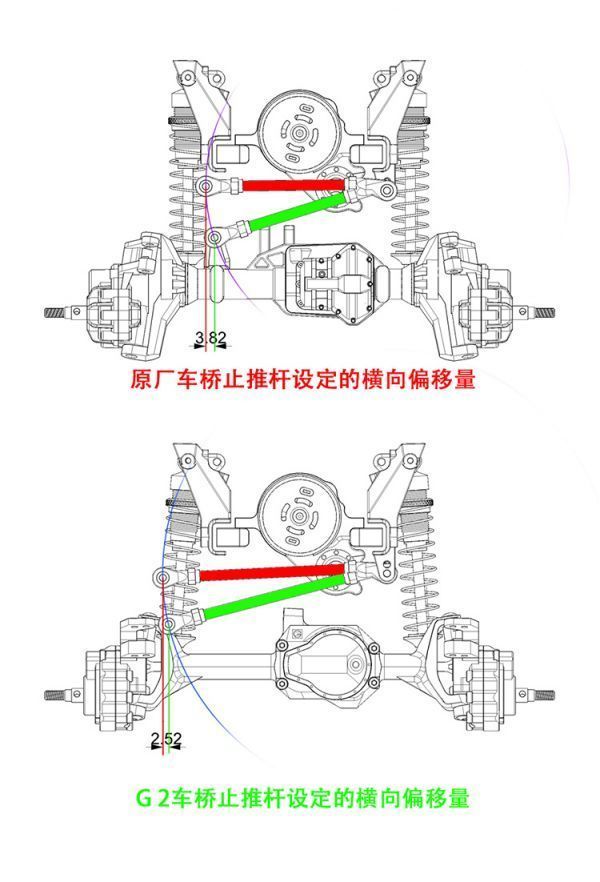 3.82

原厂车桥止推杆设定的横向偏移量

2.52

G 2车桥止推杆设定的横向偏移量