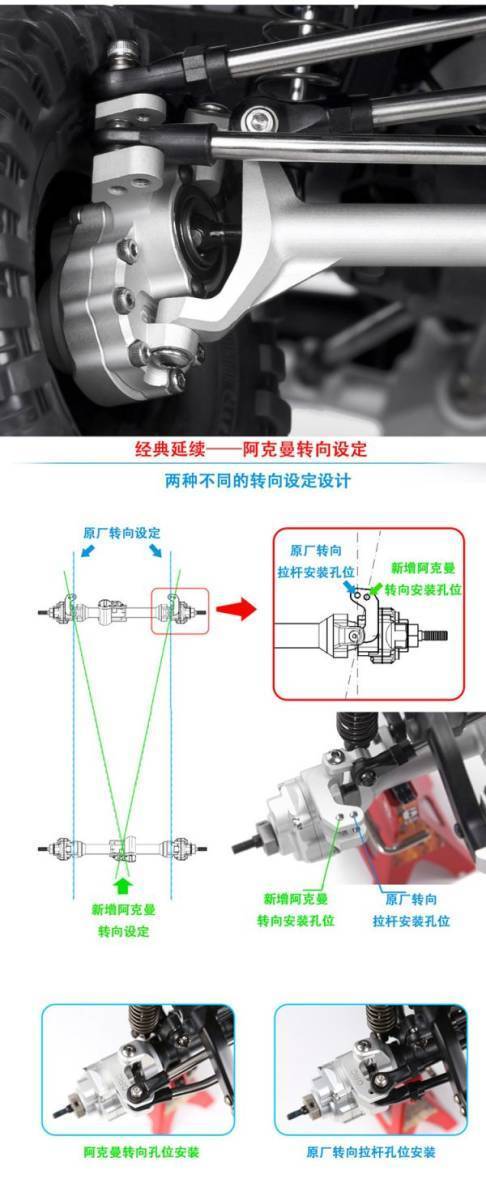 经典延续——阿克曼转向设定

两种不同的转向设定设计

原厂转向设定

新增阿克曼
转向设定

原厂转向
拉杆安装孔位

新增阿克曼
转向安装孔位

新增阿克曼
转向安装孔位

原厂转向
拉杆安装孔位

阿克曼转向孔位安装

原厂转向拉杆孔位安装