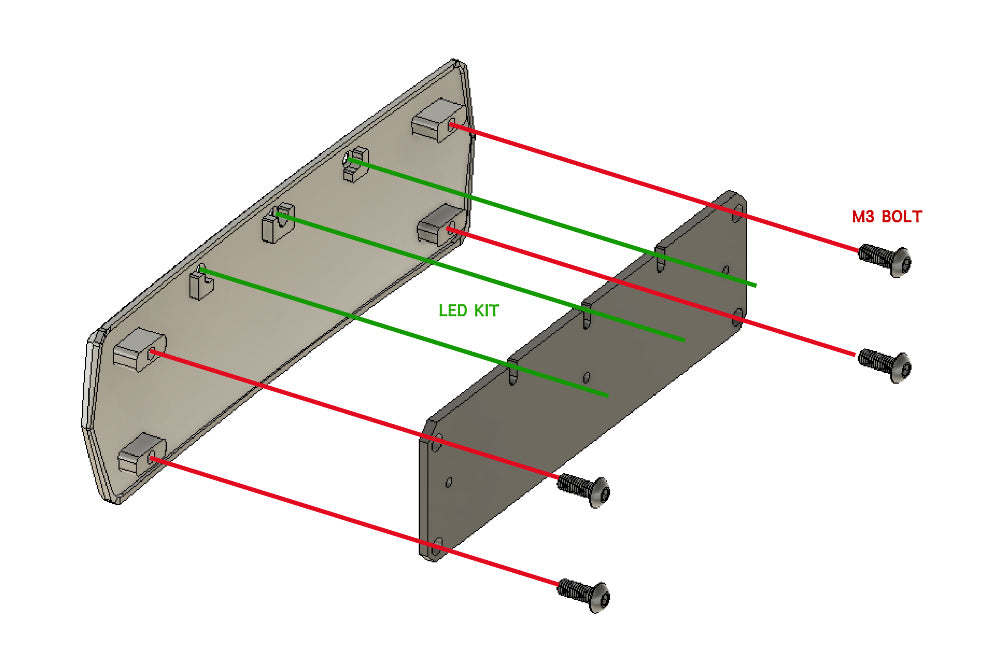 M3 BOLT

LED KIT