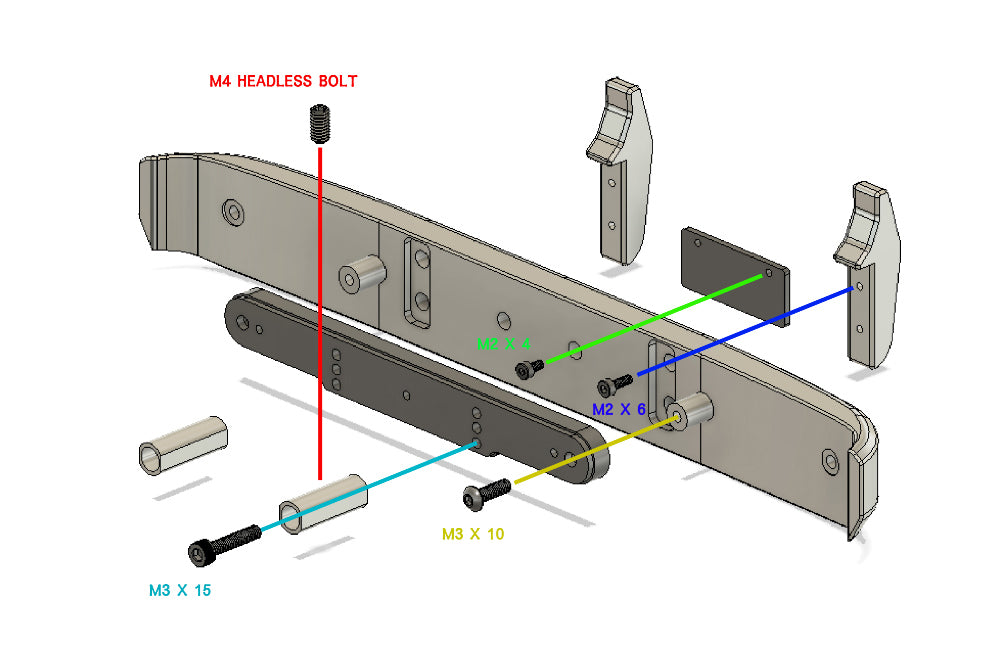 M4 HEADLESS BOLT

M2 X 4

M2 X 6

M3 X 10

M3 X 15