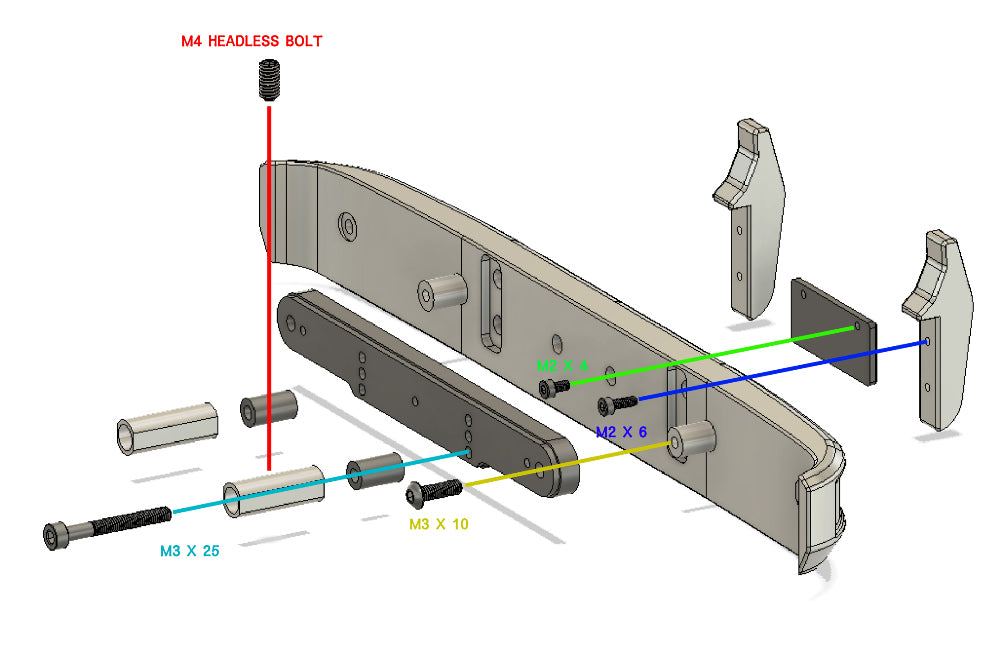 M4 HEADLESS BOLT

M2 X 4

M2 X 6

M3 X 10

M3 X 25