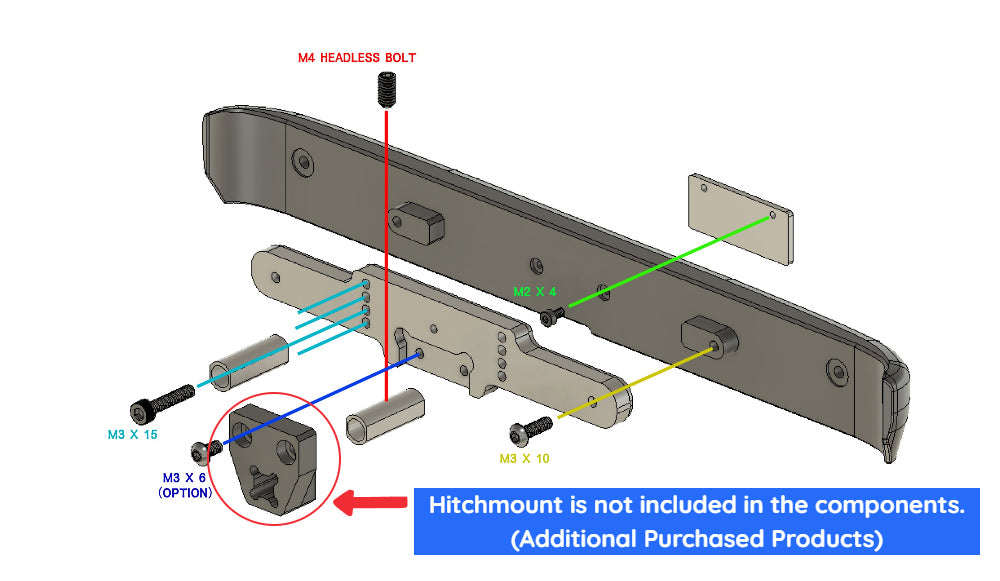 M4 HEADLESS BOLT

M2 X 4

M3 X 15

M3 X 6
(OPTION)

M3 X 10

Hitchmount is not included in the components.
(Additional Purchased Products)