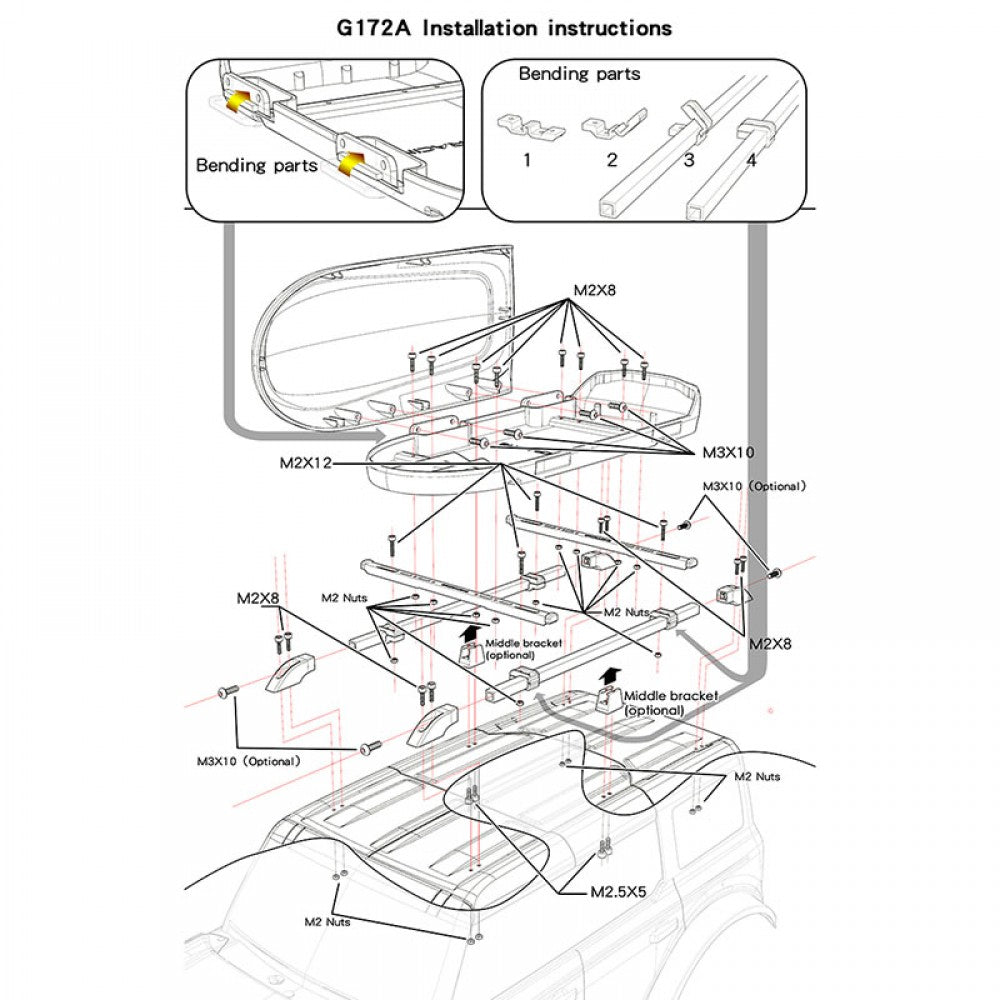 G172A Installation instructions

Bending parts

Bending parts

1 2 3 4

M2X8

M3X10

M2X12

M3X10 (Optional)

M2X8

M2 Nuts

M2 Nuts

M2X8

Middle bracket (optional)

Middle bracket (optional)

M3X10 (Optional)

M2 Nuts

M2.5X5

M2 Nuts