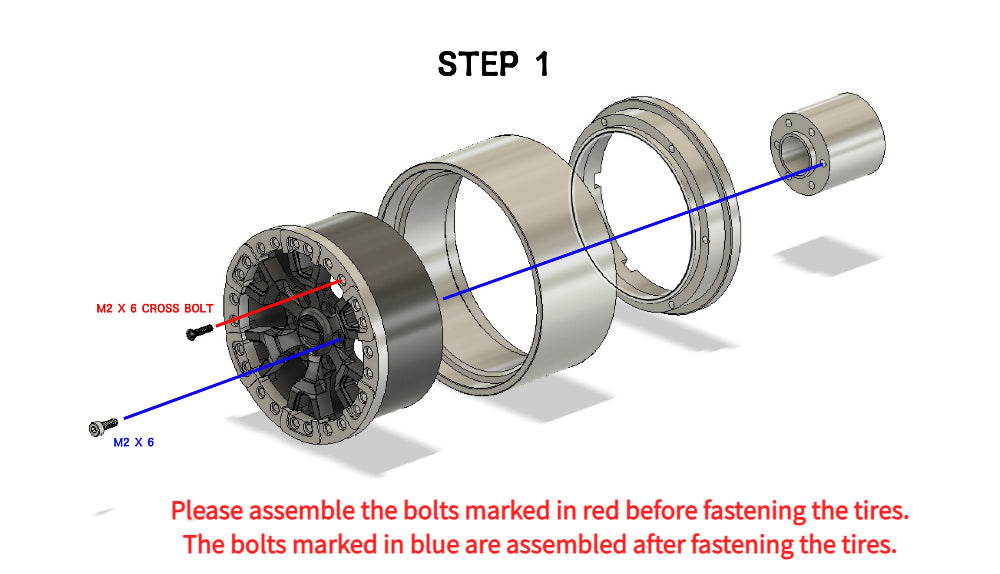 STEP 1

M2 X 6 CROSS BOLT

M2 X 6

Please assemble the bolts marked in red before fastening the tires.
The bolts marked in blue are assembled after fastening the tires.