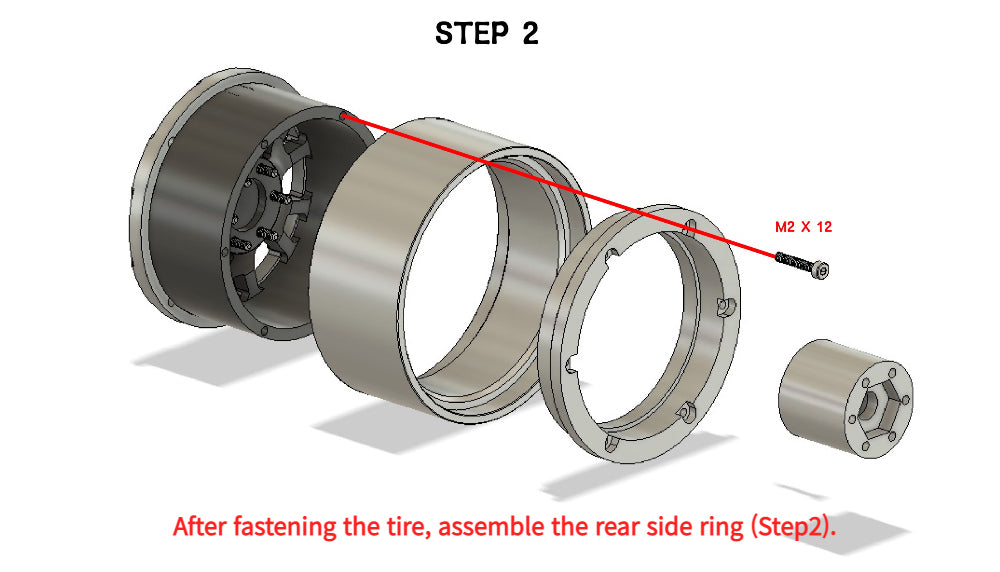 STEP 2

M2 X 12

After fastening the tire, assemble the rear side ring (Step2).