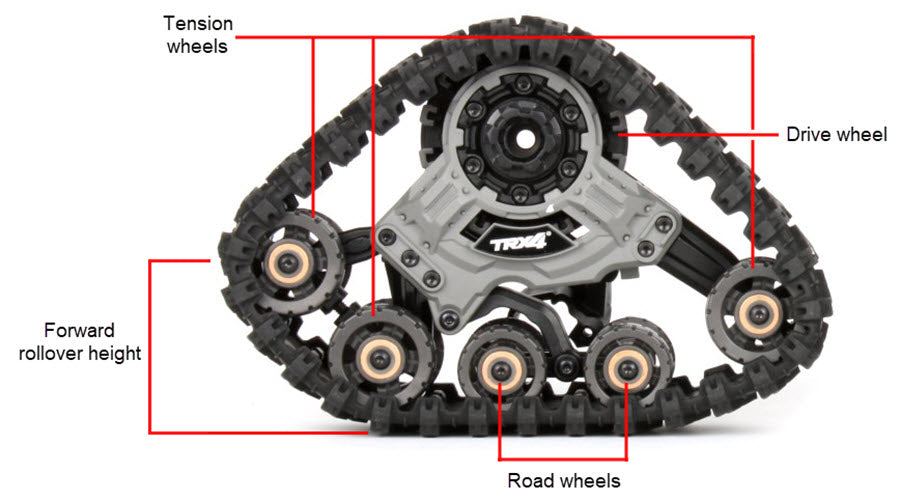 Tension wheels

Drive wheel

TRX4

Forward rollover height

Road wheels