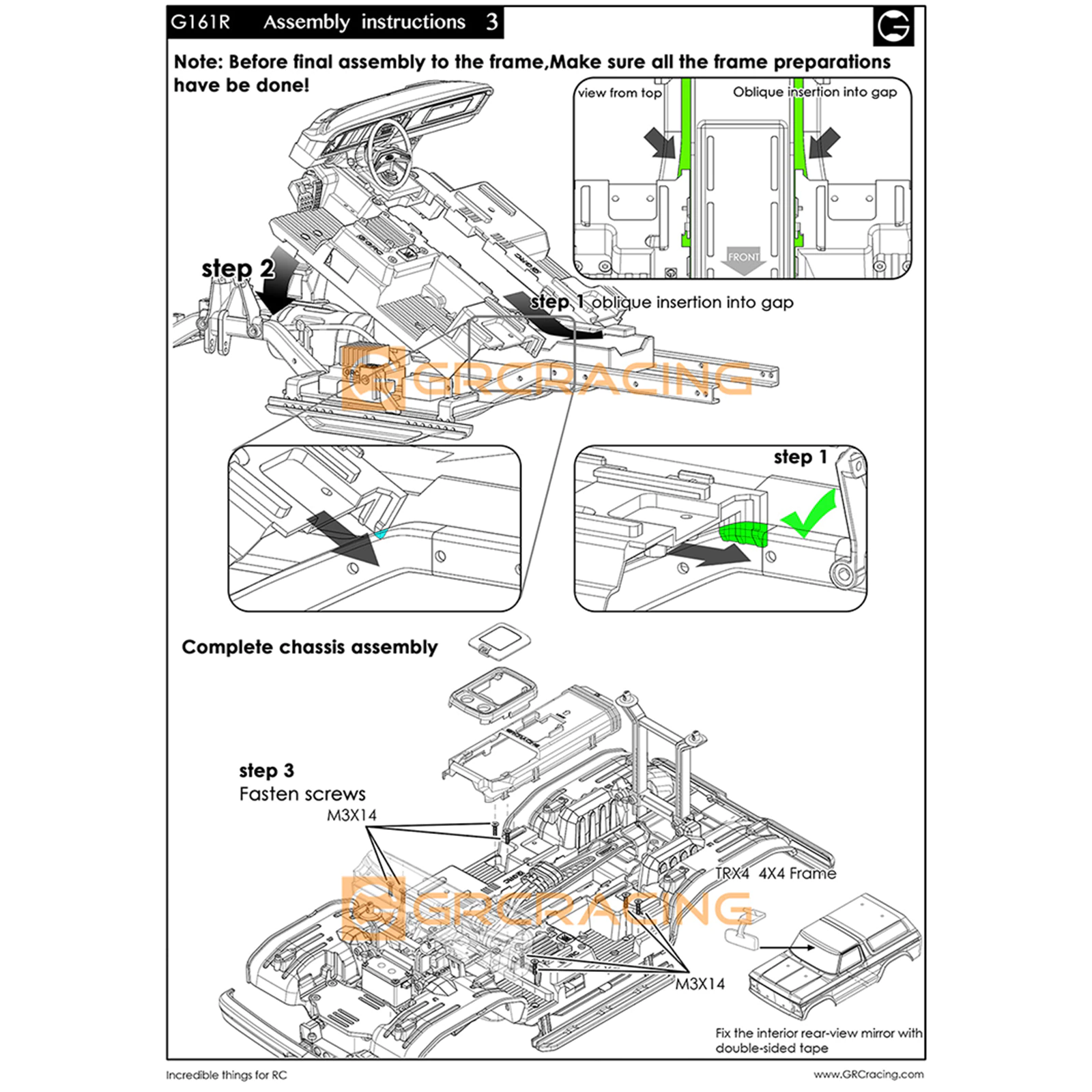 G161R Assembly instructions 3

Note: Before final assembly to the frame,Make sure all the frame preparations have be done!

view from top

Oblique insertion into gap

FRONT

step 2

step 1 oblique insertion into gap

GRCRACING

step 1

Complete chassis assembly

step 3
Fasten screws

M3X14

TRX4 4X4 Frame

GRCRACING

M3X14

Fix the interior rear-view mirror with double-sided tape

Incredible things for RC

www.GRCracing.com