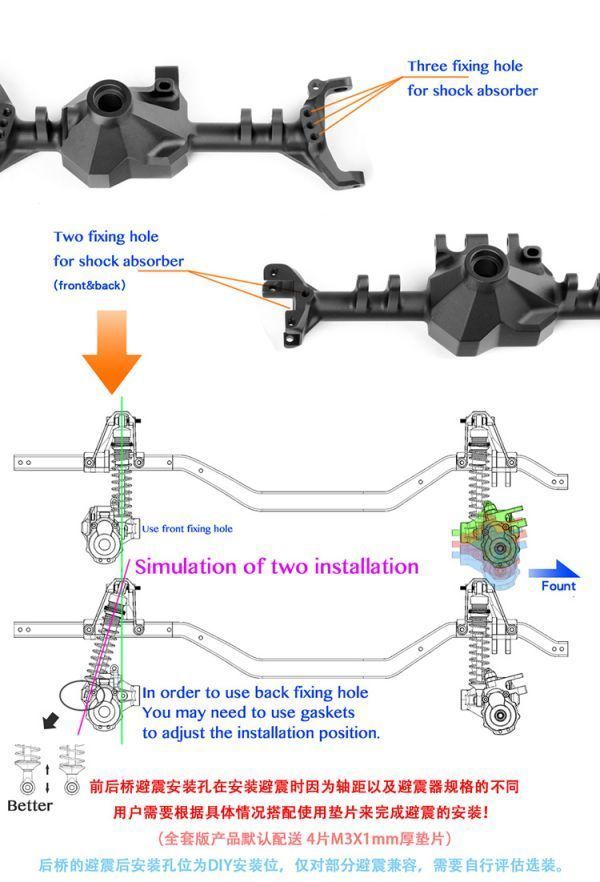 Three fixing hole
for shock absorber

Two fixing hole
for shock absorber
(front&back)

Use front fixing hole

Simulation of two installation

Fount

In order to use back fixing hole
You may need to use gaskets
to adjust the installation position.

Better

前后桥避震安装孔在安装避震时因为轴距以及避震器规格的不同
用户需要根据具体情况搭配使用垫片来完成避震的安装!
(全套版产品默认配送 4片M3X1mm厚垫片)
后桥的避震后安装孔位为DIY安装位，仅对部分避震兼容，需要自行评估选装。