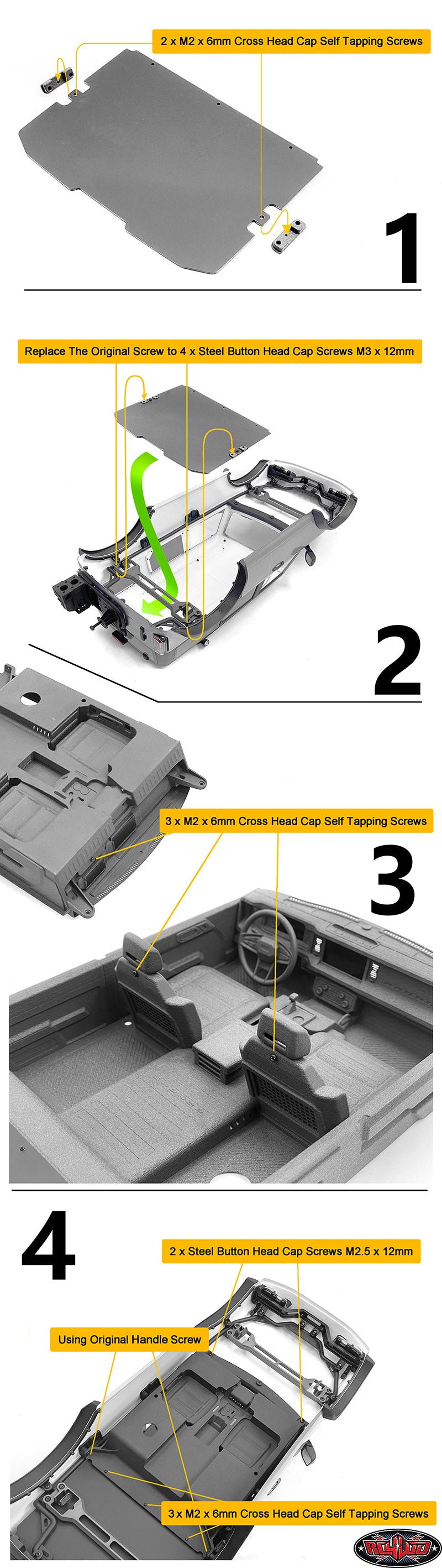 2 x M2 x 6mm Cross Head Cap Self Tapping Screws

1

Replace The Original Screw to 4 x Steel Button Head Cap Screws M3 x 12mm

2

3 x M2 x 6mm Cross Head Cap Self Tapping Screws

3

4

2 x Steel Button Head Cap Screws M2.5 x 12mm

Using Original Handle Screw

3 x M2 x 6mm Cross Head Cap Self Tapping Screws

RC4WD