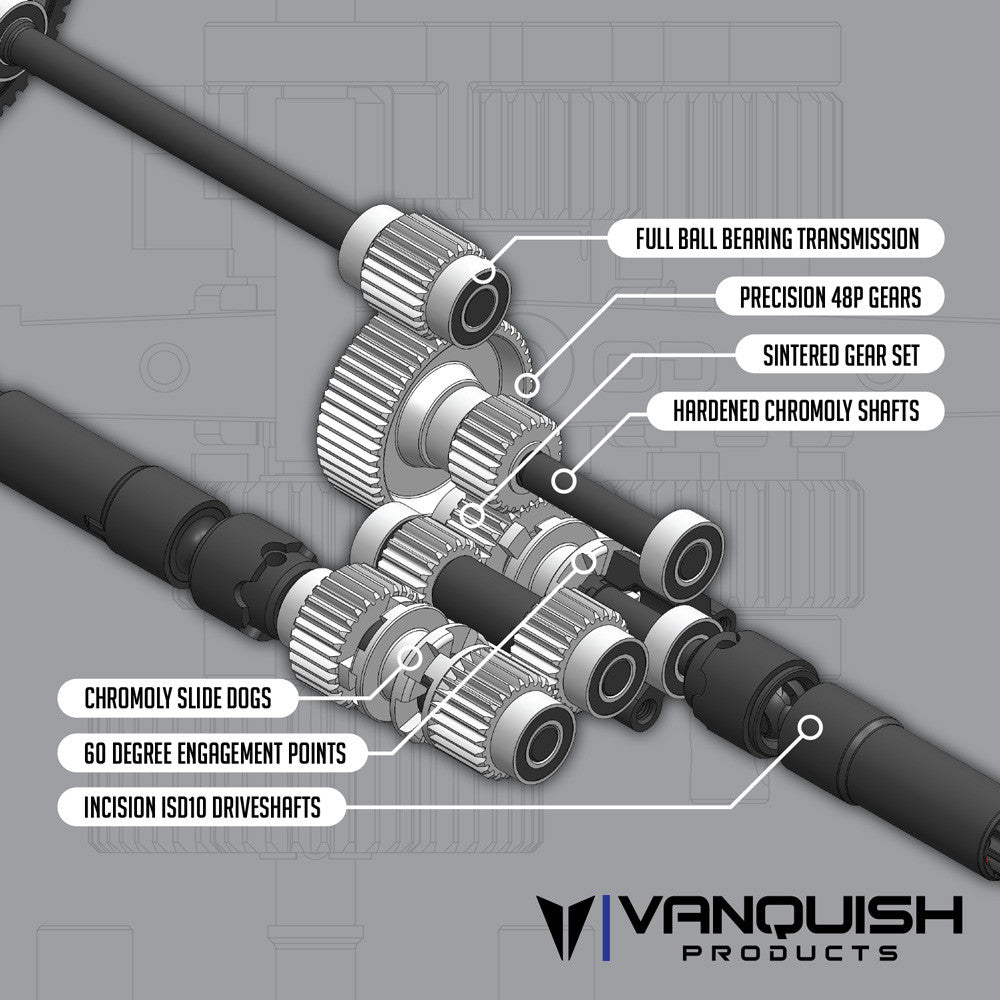 FULL BALL BEARING TRANSMISSION

PRECISION 48P GEARS

SINTERED GEAR SET

HARDENED CHROMOLY SHAFTS

CHROMOLY SLIDE DOGS

60 DEGREE ENGAGEMENT POINTS

INCISION ISD10 DRIVESHAFTS

VANQUISH
PRODUCTS