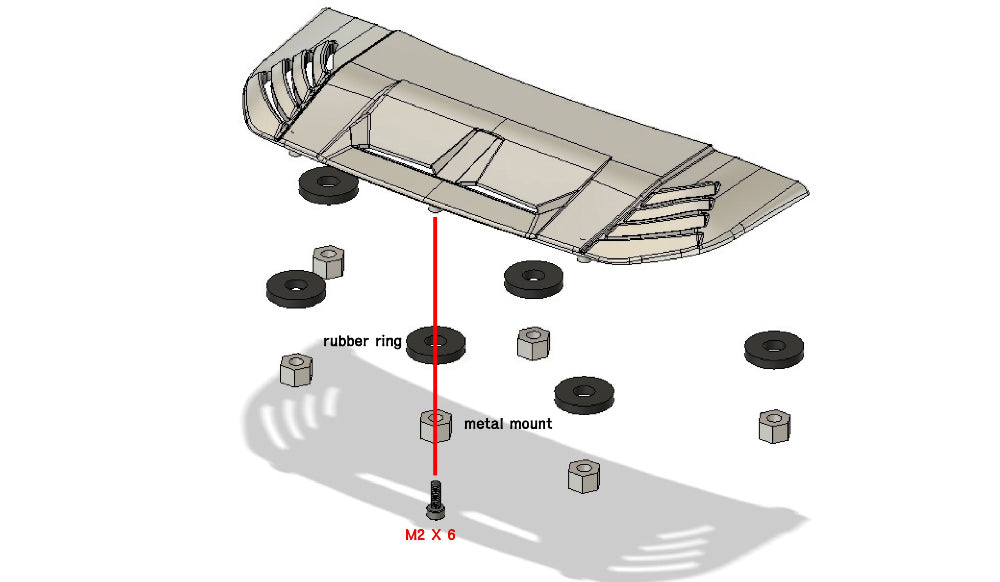 rubber ring
metal mount
M2 X 6